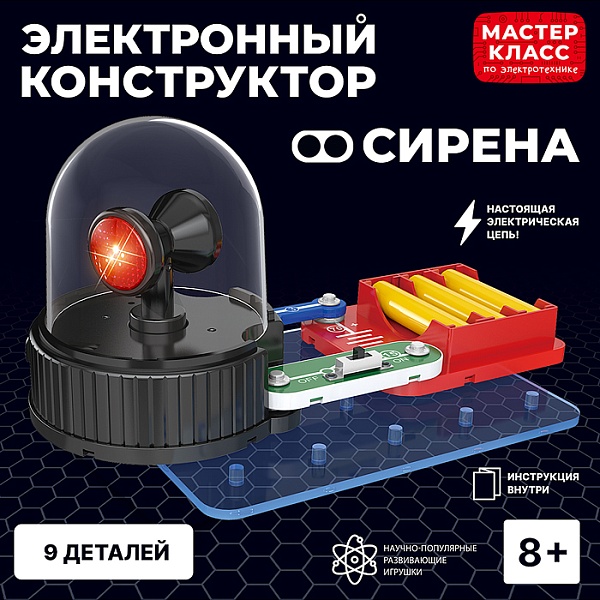 ЭЛЕКТРОННЫЙ КОНСТРУКТОР

МАСТЕР КЛАСС по электротехнике

СИРЕНА

НАСТОЯЩАЯ ЭЛЕКТРИЧЕСКАЯ ЦЕПЬ!

OFF ON

ИНСТРУКЦИЯ ВНУТРИ

9 ДЕТАЛЕЙ

НАУЧНО-ПОПУЛЯРНЫЕ РАЗВИВАЮЩИЕ ИГРУШКИ

8+