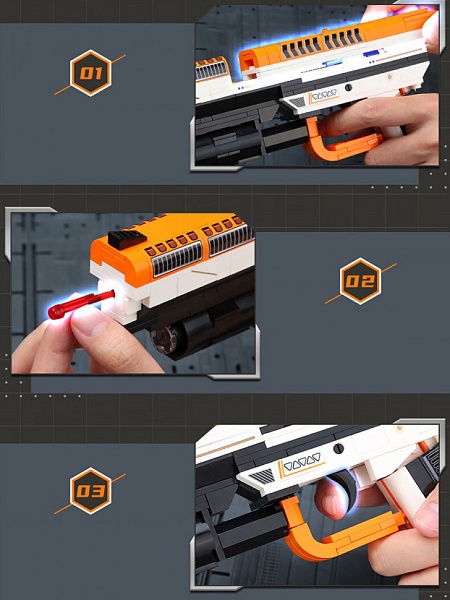 01

02

03